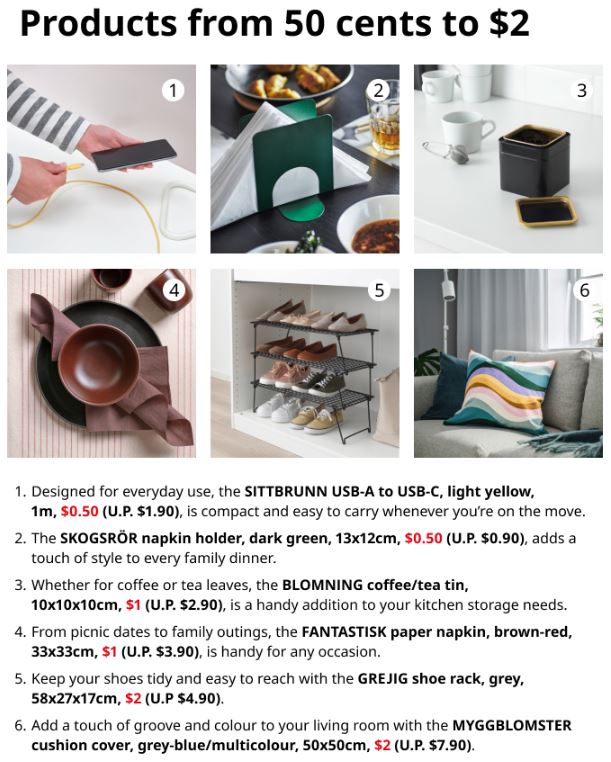 Products from 50 cents to $2

1

2

3

4

5

6

1. Designed for everyday use, the SITTBRUNN USB-A to USB-C, light yellow, 1m, $0.50 (U.P. $1.90), is compact and easy to carry whenever you're on the move.

2. The SKOGSRÖR napkin holder, dark green, 13x12cm, $0.50 (U.P. $0.90), adds a touch of style to every family dinner.

3. Whether for coffee or tea leaves, the BLOMNING coffee/tea tin, 10x10x10cm, $1 (U.P. $2.90), is a handy addition to your kitchen storage needs.

4. From picnic dates to family outings, the FANTASTISK paper napkin, brown-red, 33x33cm, $1 (U.P. $3.90), is handy for any occasion.

5. Keep your shoes tidy and easy to reach with the GREJIG shoe rack, grey, 58x27x17cm, $2 (U.P $4.90).

6. Add a touch of groove and colour to your living room with the MYGGBLOMSTER cushion cover, grey-blue/multicolour, 50x50cm, $2 (U.P. $7.90).