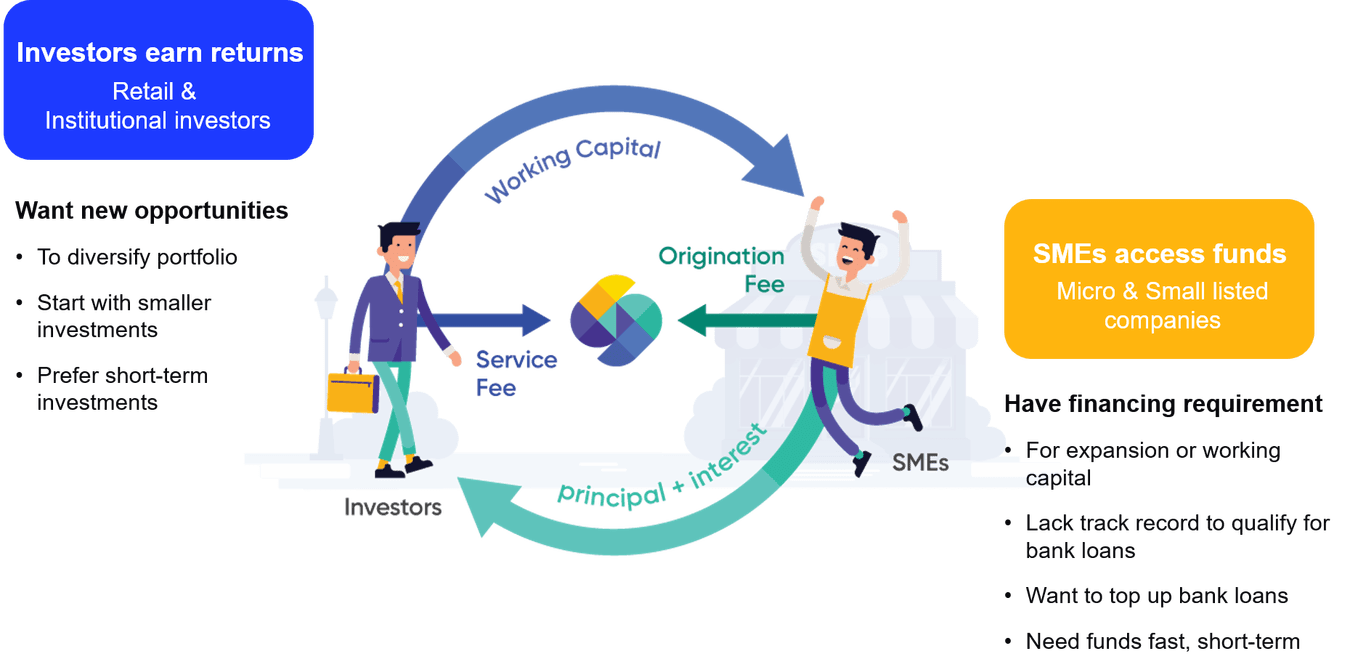 Investors earn returns
Retail &
Institutional investors

Want new opportunities
• To diversify portfolio
• Start with smaller investments
• Prefer short-term investments

Working Capital

Origination Fee

Service Fee

principal + interest

Investors

SMEs

SMEs access funds
Micro & Small listed companies

Have financing requirement
• For expansion or working capital
• Lack track record to qualify for bank loans
• Want to top up bank loans
• Need funds fast, short-term